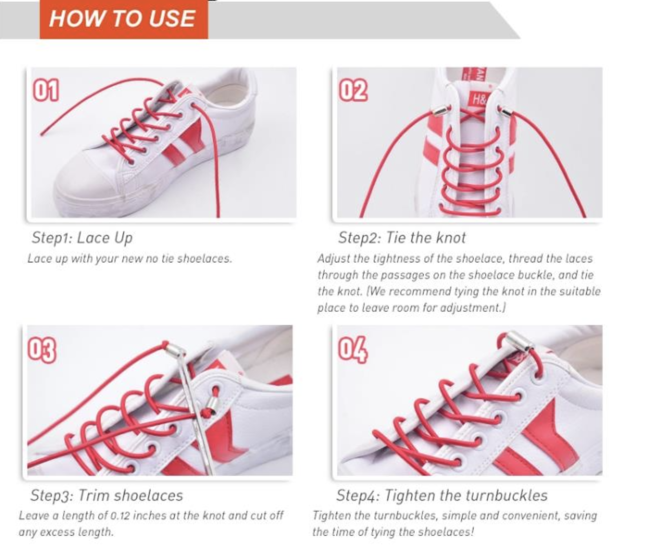 HOW TO USE

01

Step1: Lace Up

Lace up with your new no tie shoelaces.

02

H&

Step2: Tie the knot

Adjust the tightness of the shoelace, thread the laces through the passages on the shoelace buckle, and tie the knot. (We recommend tying the knot in the suitable place to leave room for adjustment.)

03

Step3: Trim shoelaces

Leave a length of 0.12 inches at the knot and cut off any excess length.

04

Step4: Tighten the turnbuckles

Tighten the turnbuckles, simple and convenient, saving the time of tying the shoelaces!